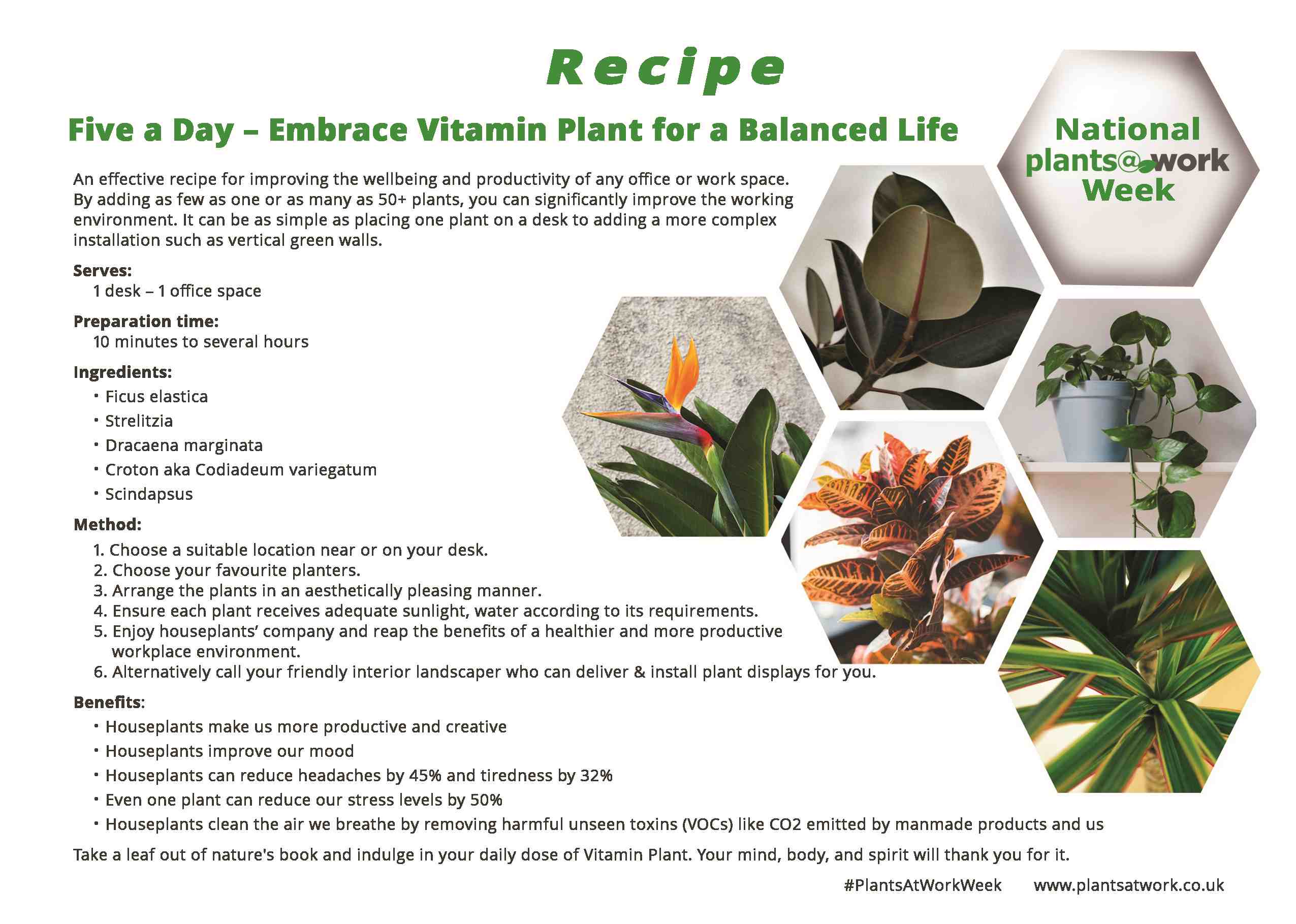 Recipe

Five a Day – Embrace Vitamin Plant for a Balanced Life

National plants@work Week

An effective recipe for improving the wellbeing and productivity of any office or work space. By adding as few as one or as many as 50+ plants, you can significantly improve the working environment. It can be as simple as placing one plant on a desk to adding a more complex installation such as vertical green walls.

Serves:
1 desk – 1 office space

Preparation time:
10 minutes to several hours

Ingredients:
• Ficus elastica
• Strelitzia
• Dracaena marginata
• Croton aka Codiadeum variegatum
• Scindapsus

Method:
1. Choose a suitable location near or on your desk.
2. Choose your favourite planters.
3. Arrange the plants in an aesthetically pleasing manner.
4. Ensure each plant receives adequate sunlight, water according to its requirements.
5. Enjoy houseplants' company and reap the benefits of a healthier and more productive workplace environment.
6. Alternatively call your friendly interior landscaper who can deliver & install plant displays for you.

Benefits:
• Houseplants make us more productive and creative
• Houseplants improve our mood
• Houseplants can reduce headaches by 45% and tiredness by 32%
• Even one plant can reduce our stress levels by 50%
• Houseplants clean the air we breathe by removing harmful unseen toxins (VOCs) like CO2 emitted by manmade products and us

Take a leaf out of nature's book and indulge in your daily dose of Vitamin Plant. Your mind, body, and spirit will thank you for it.

#PlantsAtWorkWeek www.plantsatwork.co.uk